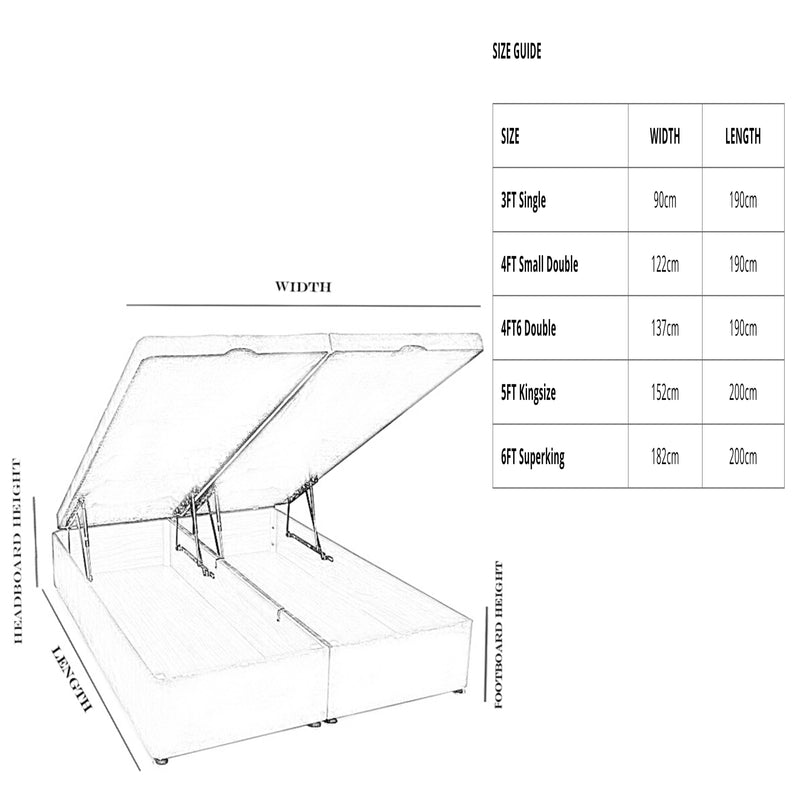 SIZE GUIDE

| SIZE | WIDTH | LENGTH |
|---|---|---|
| 3FT Single | 90cm | 190cm |
| 4FT Small Double | 122cm | 190cm |
| 4FT6 Double | 137cm | 190cm |
| 5FT Kingsize | 152cm | 200cm |
| 6FT Superking | 182cm | 200cm |

WIDTH

HEADBOARD HEIGHT

LENGTH

FOOTBOARD HEIGHT